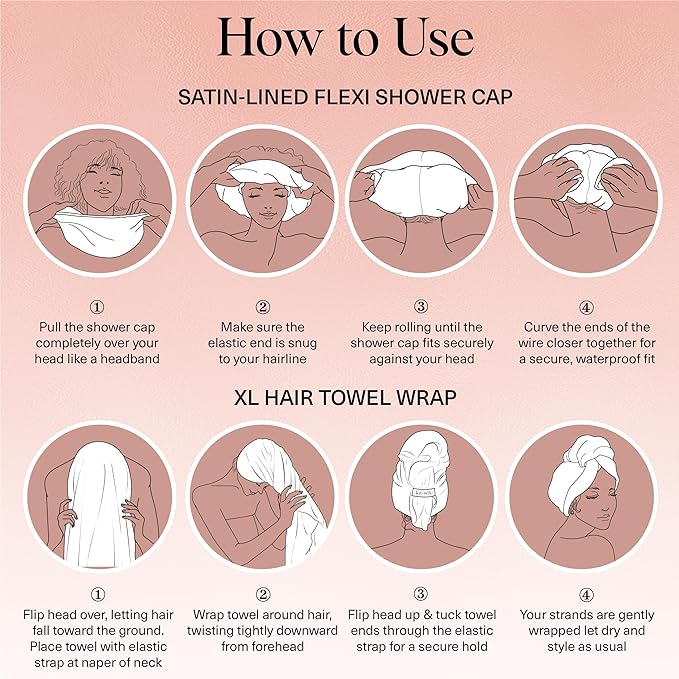 How to Use

SATIN-LINED FLEXI SHOWER CAP

①
Pull the shower cap completely over your head like a headband

②
Make sure the elastic end is snug to your hairline

③
Keep rolling until the shower cap fits securely against your head

④
Curve the ends of the wire closer together for a secure, waterproof fit

XL HAIR TOWEL WRAP

①
Flip head over, letting hair fall toward the ground. Place towel with elastic strap at naper of neck

②
Wrap towel around hair, twisting tightly downward from forehead

③
Flip head up & tuck towel ends through the elastic strap for a secure hold

④
Your strands are gently wrapped let dry and style as usual