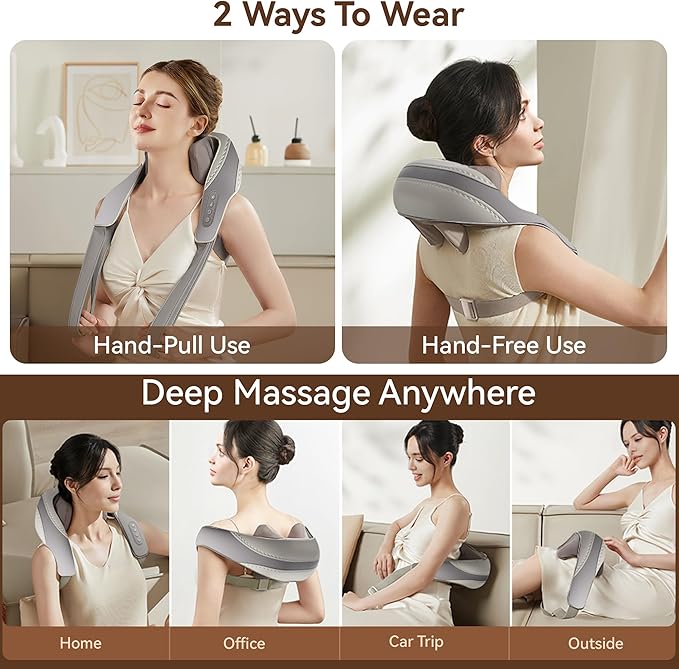 2 Ways To Wear

Hand-Pull Use

Hand-Free Use

Deep Massage Anywhere

Home

Office

Car Trip

Outside