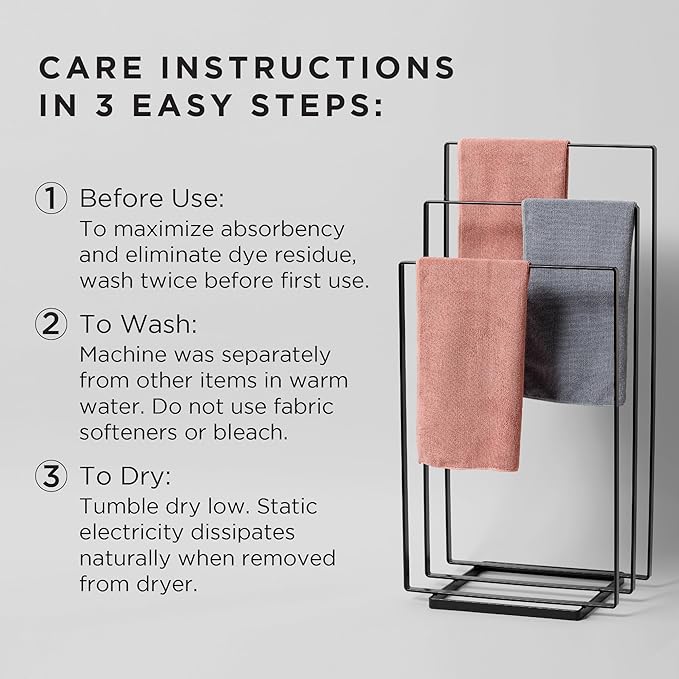 CARE INSTRUCTIONS IN 3 EASY STEPS:

① Before Use:
To maximize absorbency and eliminate dye residue, wash twice before first use.

② To Wash:
Machine was separately from other items in warm water. Do not use fabric softeners or bleach.

③ To Dry:
Tumble dry low. Static electricity dissipates naturally when removed from dryer.