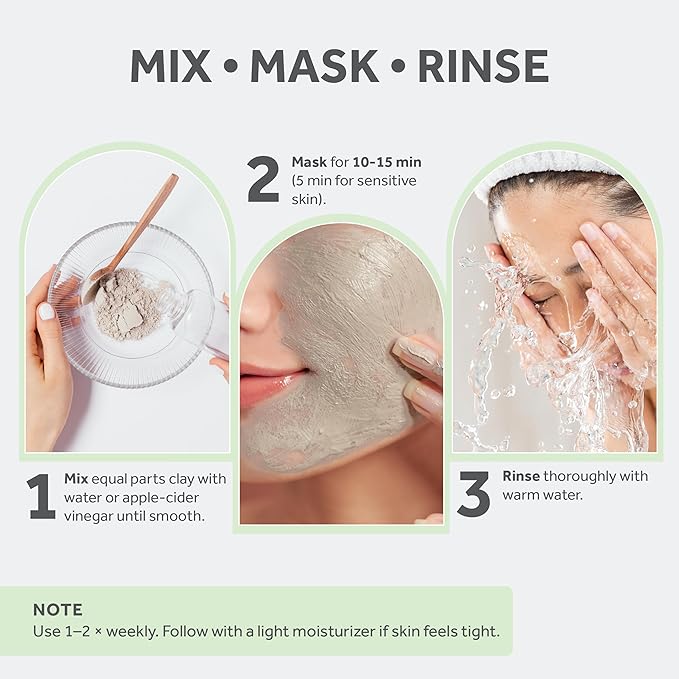 MIX • MASK • RINSE

1 Mix equal parts clay with water or apple-cider vinegar until smooth.

2 Mask for 10-15 min (5 min for sensitive skin).

3 Rinse thoroughly with warm water.

NOTE
Use 1–2 × weekly. Follow with a light moisturizer if skin feels tight.