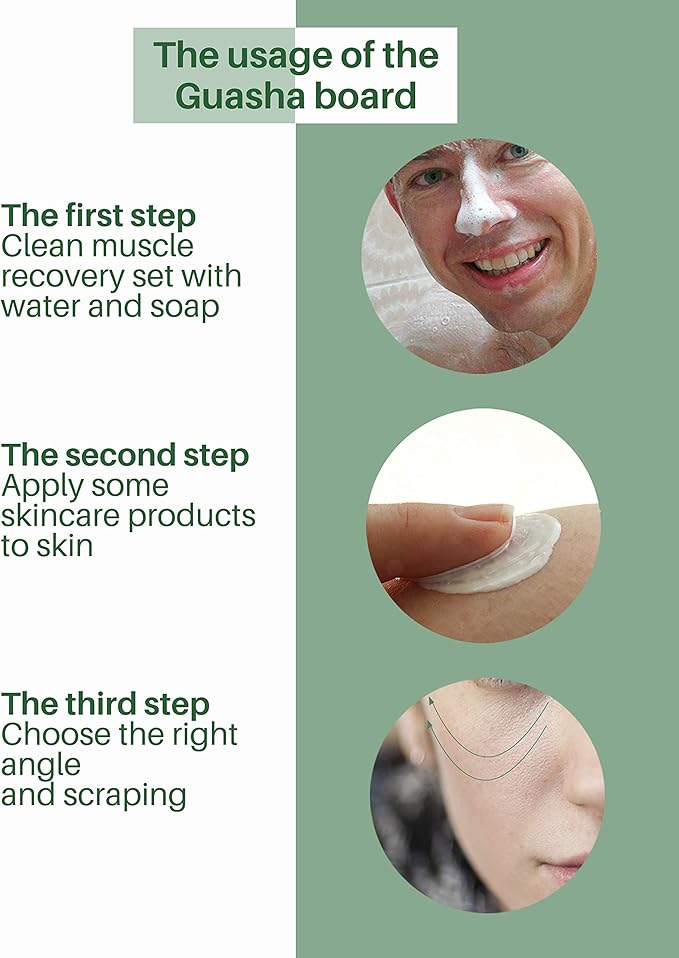 The usage of the Guasha board

The first step
Clean muscle recovery set with water and soap

The second step
Apply some skincare products to skin

The third step
Choose the right angle
and scraping