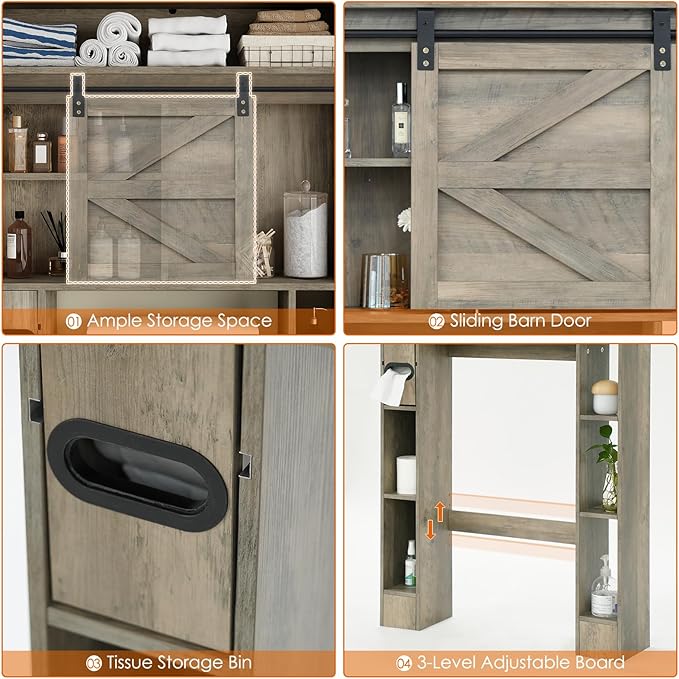 01 Ample Storage Space

02 Sliding Barn Door

03 Tissue Storage Bin

04 3-Level Adjustable Board