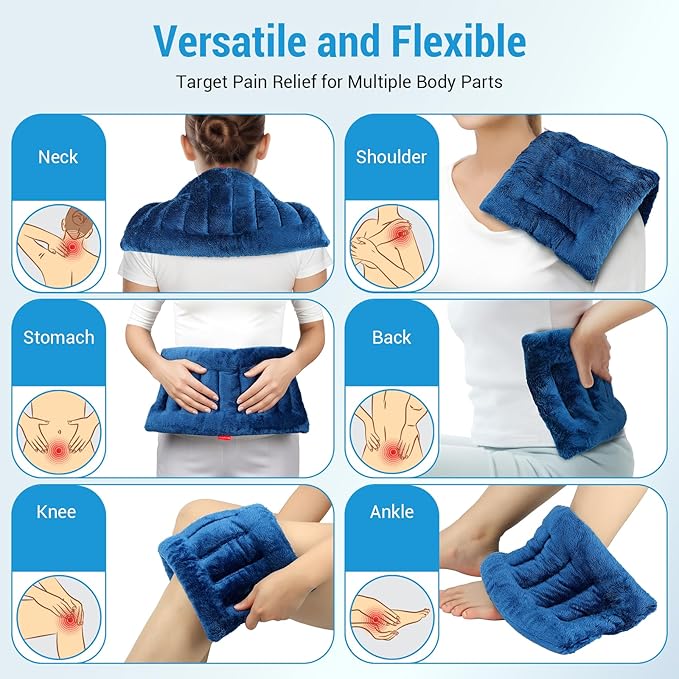 Versatile and Flexible

Target Pain Relief for Multiple Body Parts

Neck

Shoulder

Stomach

Back

Knee

Ankle