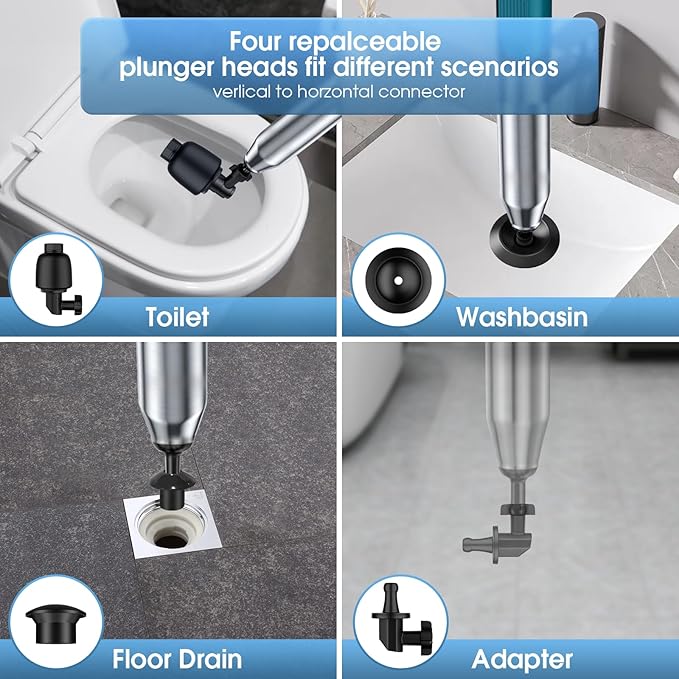 Four repalceable plunger heads fit different scenarios
verlical to horzontal connector

Toilet

Washbasin

Floor Drain

Adapter