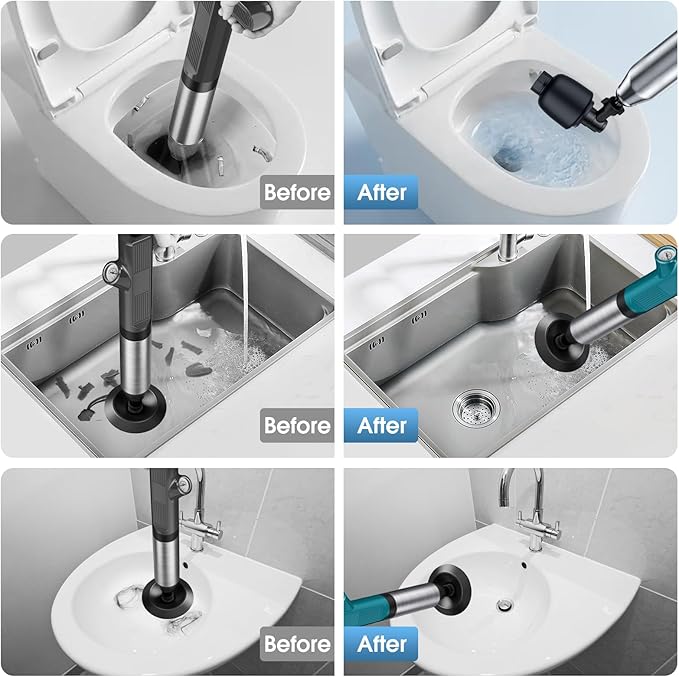 Before

After

Before

After

Before

After