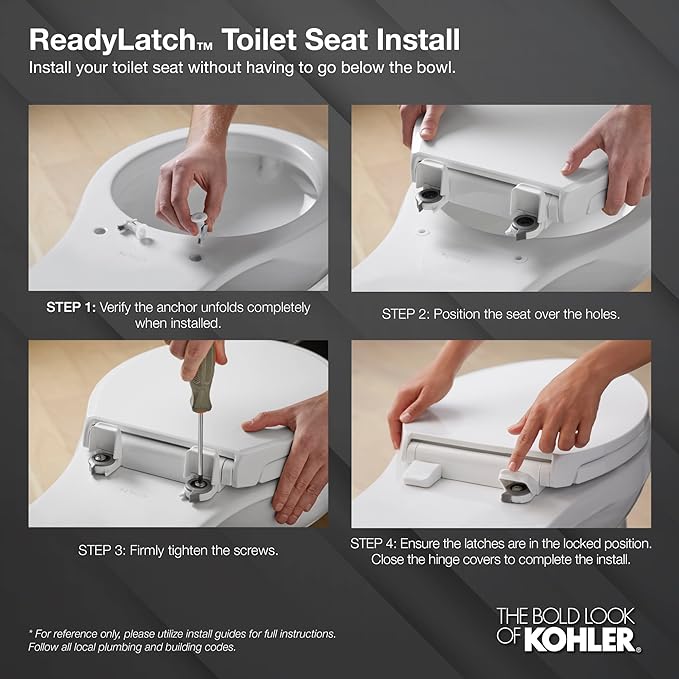 ReadyLatch™ Toilet Seat Install
Install your toilet seat without having to go below the bowl.

STEP 1: Verify the anchor unfolds completely when installed.

STEP 2: Position the seat over the holes.

STEP 3: Firmly tighten the screws.

STEP 4: Ensure the latches are in the locked position. Close the hinge covers to complete the install.

* For reference only, please utilize install guides for full instructions. Follow all local plumbing and building codes.

THE BOLD LOOK OF KOHLER®