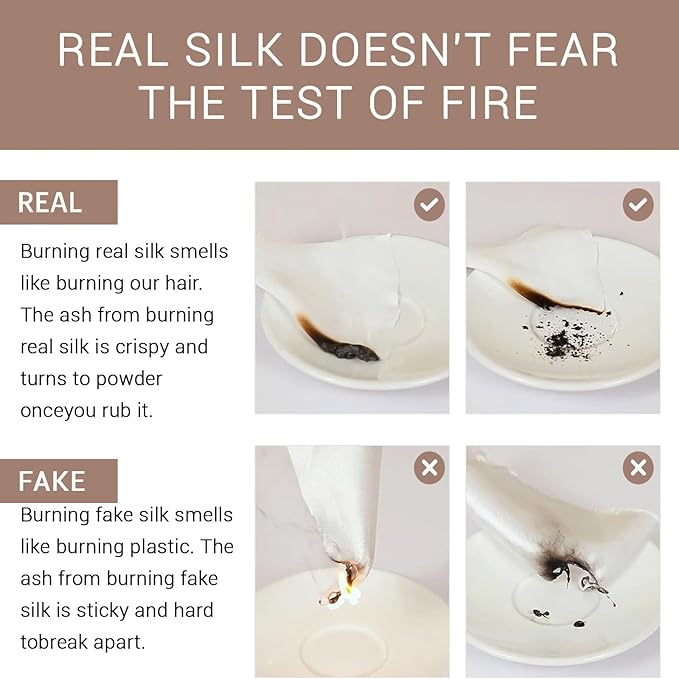 REAL SILK DOESN'T FEAR THE TEST OF FIRE

REAL

Burning real silk smells like burning our hair. The ash from burning real silk is crispy and turns to powder onceyou rub it.

FAKE

Burning fake silk smells like burning plastic. The ash from burning fake silk is sticky and hard tobreak apart.