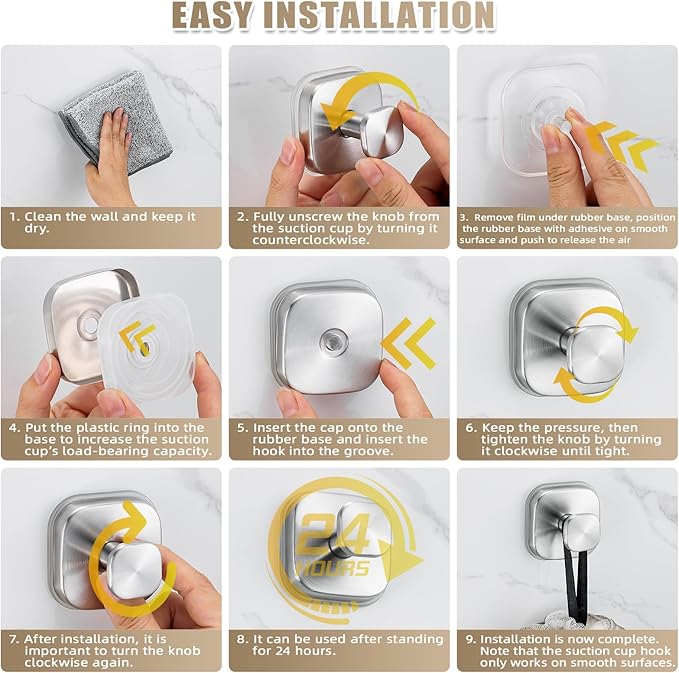 EASY INSTALLATION

1. Clean the wall and keep it dry.

2. Fully unscrew the knob from the suction cup by turning it counterclockwise.

3. Remove film under rubber base, position the rubber base with adhesive on smooth surface and push to release the air

4. Put the plastic ring into the base to increase the suction cup's load-bearing capacity.

5. Insert the cap onto the rubber base and insert the hook into the groove.

6. Keep the pressure, then tighten the knob by turning it clockwise until tight.

7. After installation, it is important to turn the knob clockwise again.

24 HOURS

8. It can be used after standing for 24 hours.

9. Installation is now complete. Note that the suction cup hook only works on smooth surfaces.