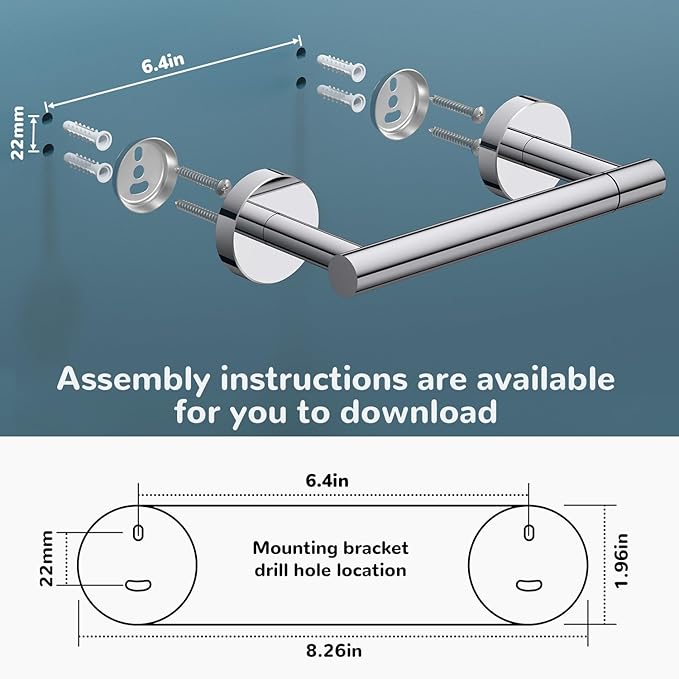 6.4in

22mm

Assembly instructions are available for you to download

6.4in

22mm

Mounting bracket drill hole location

1.96in

8.26in