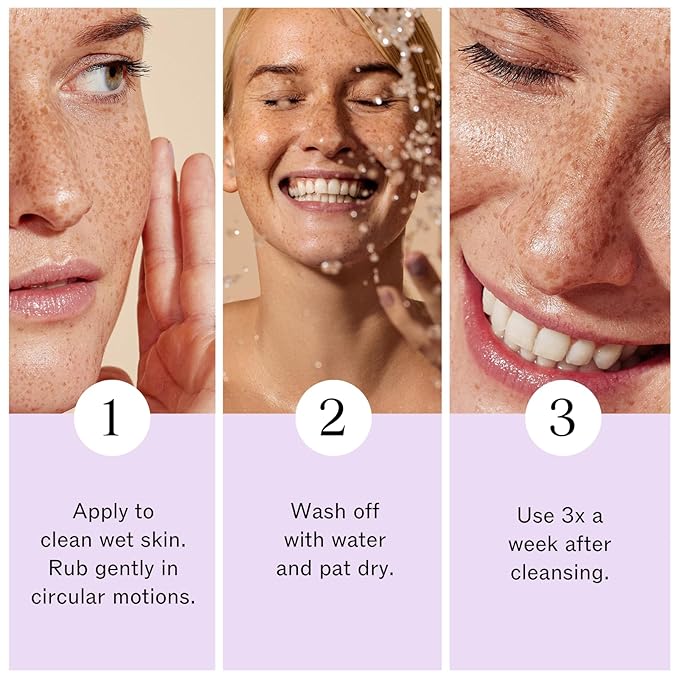 1

Apply to clean wet skin. Rub gently in circular motions.

2

Wash off with water and pat dry.

3

Use 3x a week after cleansing.