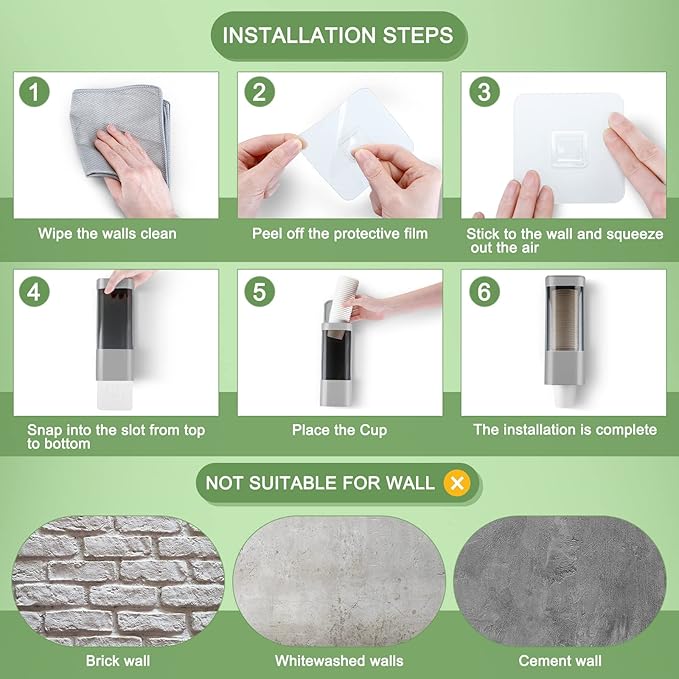 INSTALLATION STEPS

1
Wipe the walls clean

2
Peel off the protective film

3
Stick to the wall and squeeze out the air

4
Snap into the slot from top to bottom

5
Place the Cup

6
The installation is complete

NOT SUITABLE FOR WALL

Brick wall

Whitewashed walls

Cement wall