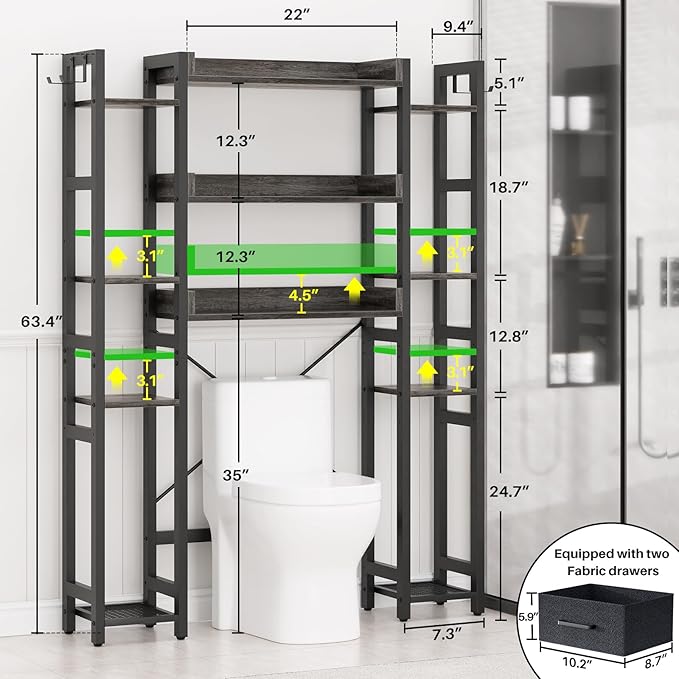 22″
9.4″
5.1″
12.3″
18.7″
3.1″
12.3″
3.1″
4.5″
63.4″
12.8″
3.1″
3.1″
35″
24.7″
7.3″
Equipped with two Fabric drawers
5.9″
10.2″
8.7″