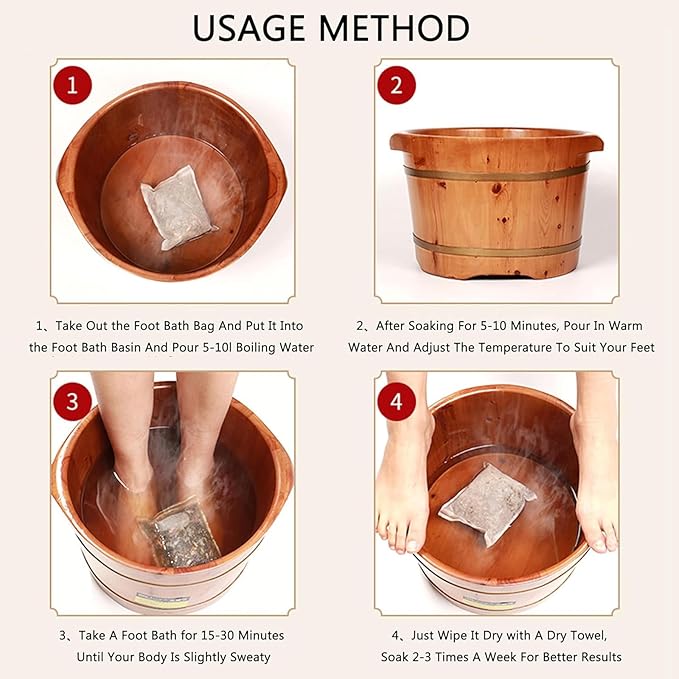 USAGE METHOD

1

2

1、Take Out the Foot Bath Bag And Put It Into the Foot Bath Basin And Pour 5-10l Boiling Water

2、After Soaking For 5-10 Minutes, Pour In Warm Water And Adjust The Temperature To Suit Your Feet

3

4

3、Take A Foot Bath for 15-30 Minutes Until Your Body Is Slightly Sweaty

4、Just Wipe It Dry with A Dry Towel, Soak 2-3 Times A Week For Better Results