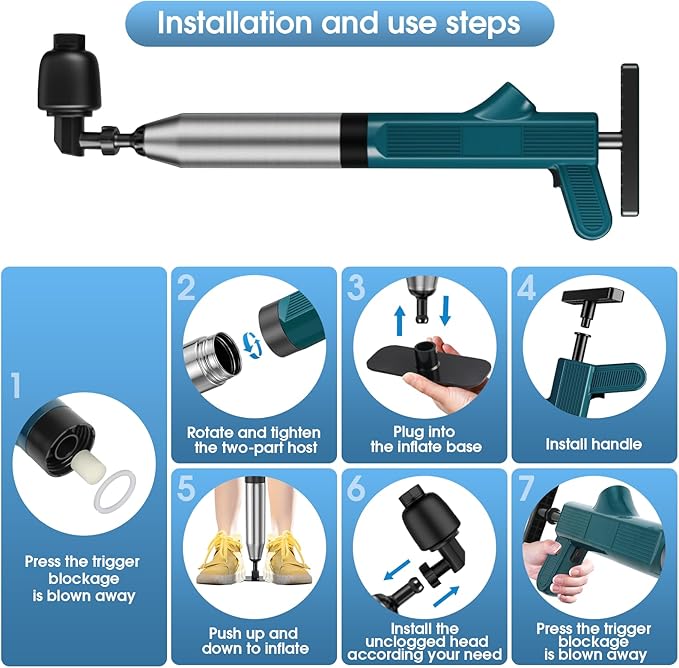 Installation and use steps

1

Press the trigger blockage is blown away

2

Rotate and tighten the two-part host

3

Plug into the inflate base

4

Install handle

5

Push up and down to inflate

6

Install the unclogged head according your need

7

Press the trigger blockage is blown away