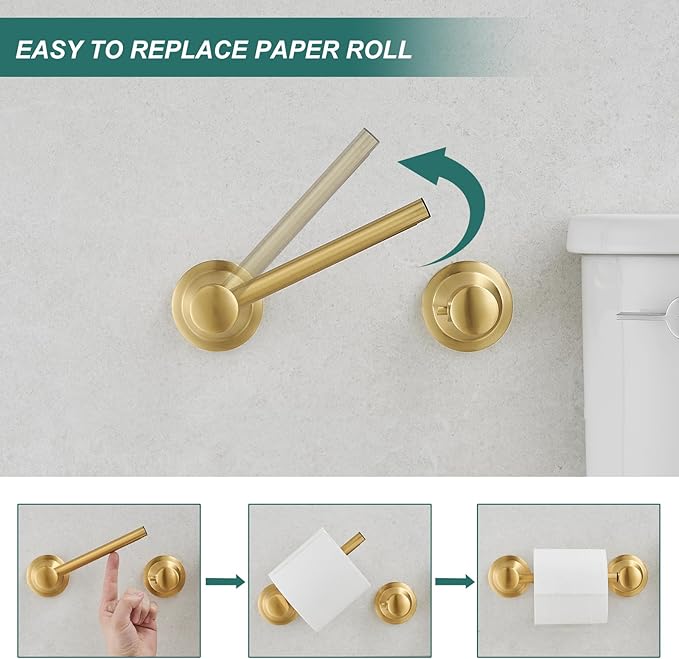 EASY TO REPLACE PAPER ROLL