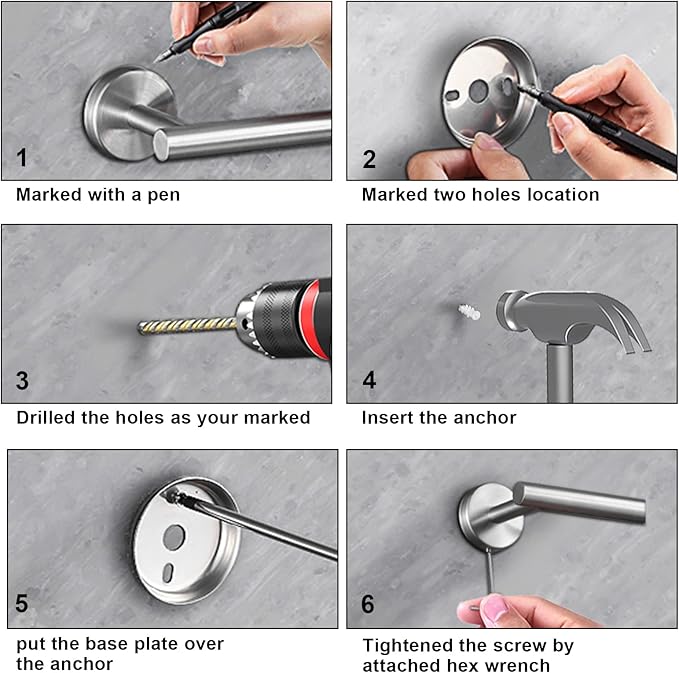 1
Marked with a pen

2
Marked two holes location

3
Drilled the holes as your marked

4
Insert the anchor

5
put the base plate over the anchor

6
Tightened the screw by attached hex wrench