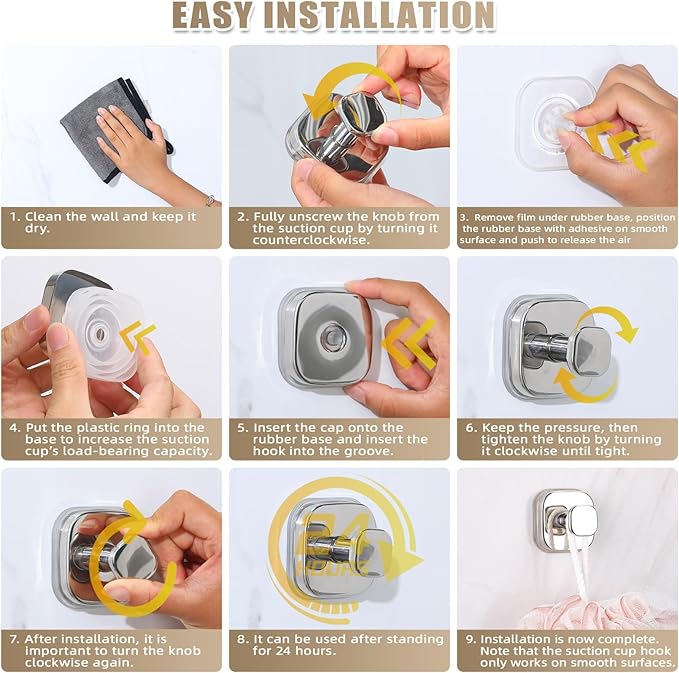 EASY INSTALLATION

1. Clean the wall and keep it dry.

2. Fully unscrew the knob from the suction cup by turning it counterclockwise.

3. Remove film under rubber base, position the rubber base with adhesive on smooth surface and push to release the air

4. Put the plastic ring into the base to increase the suction cup's load-bearing capacity.

5. Insert the cap onto the rubber base and insert the hook into the groove.

6. Keep the pressure, then tighten the knob by turning it clockwise until tight.

7. After installation, it is important to turn the knob clockwise again.

24 HOURS

8. It can be used after standing for 24 hours.

9. Installation is now complete. Note that the suction cup hook only works on smooth surfaces.