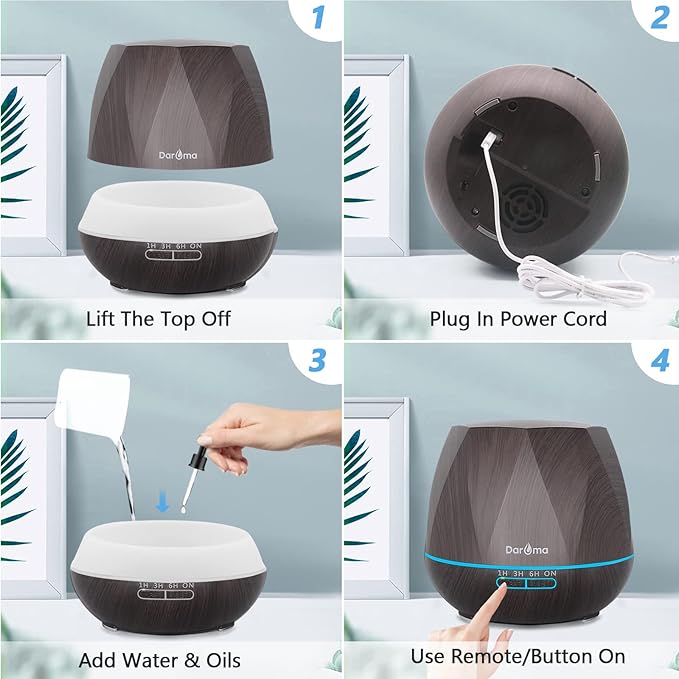 1

Daroma

1H 3H 6H ON

Lift The Top Off

2

Plug In Power Cord

3

1H 3H 6H ON

Add Water & Oils

4

Daroma

1H 3H 6H ON

Use Remote/Button On