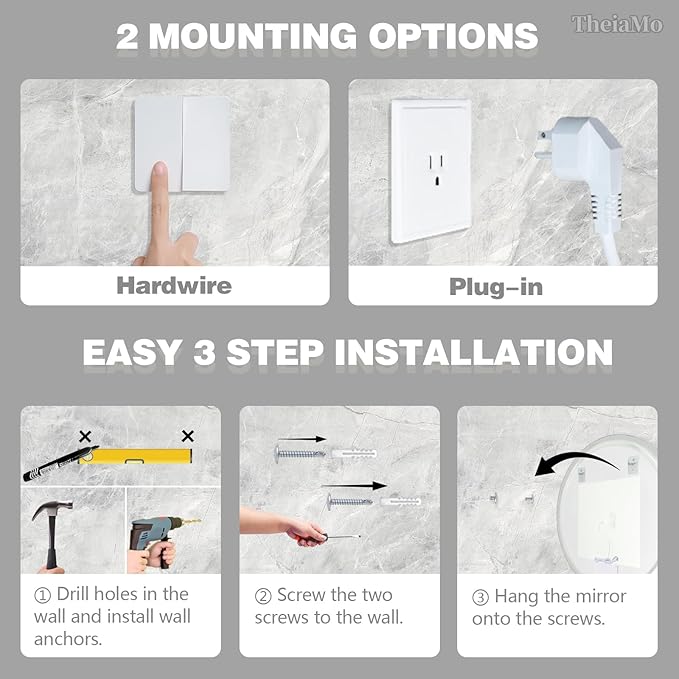 2 MOUNTING OPTIONS

TheiaMo

Hardwire

Plug-in

EASY 3 STEP INSTALLATION

① Drill holes in the wall and install wall anchors.

② Screw the two screws to the wall.

③ Hang the mirror onto the screws.