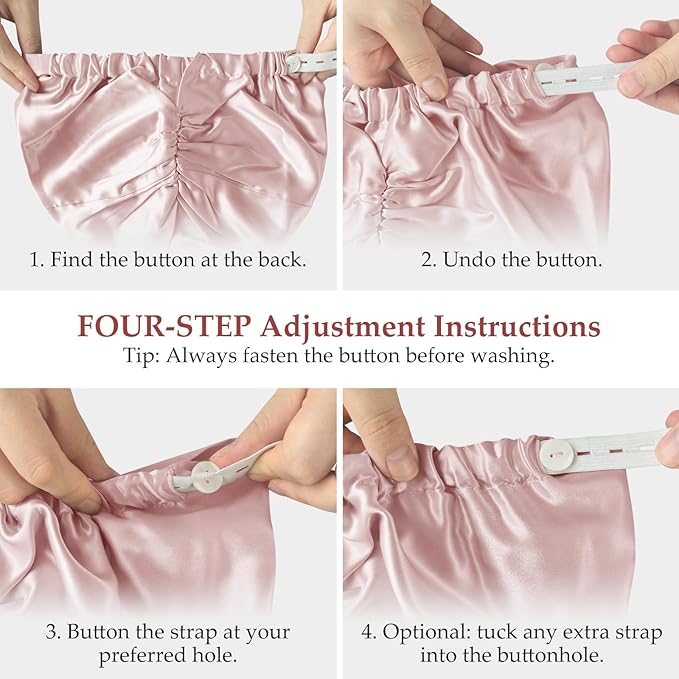 1. Find the button at the back.

2. Undo the button.

FOUR-STEP Adjustment Instructions

Tip: Always fasten the button before washing.

3. Button the strap at your preferred hole.

4. Optional: tuck any extra strap into the buttonhole.