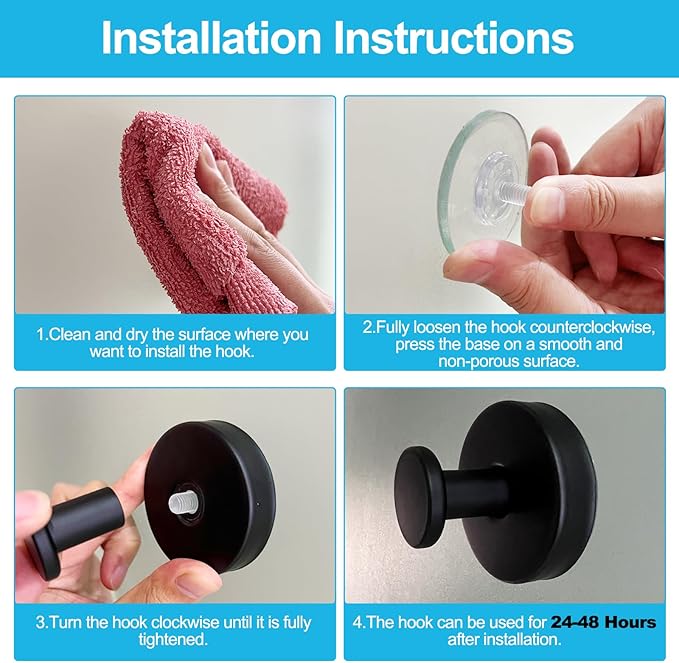 Installation Instructions

1.Clean and dry the surface where you want to install the hook.

2.Fully loosen the hook counterclockwise, press the base on a smooth and non-porous surface.

3.Turn the hook clockwise until it is fully tightened.

4.The hook can be used for 24-48 Hours after installation.