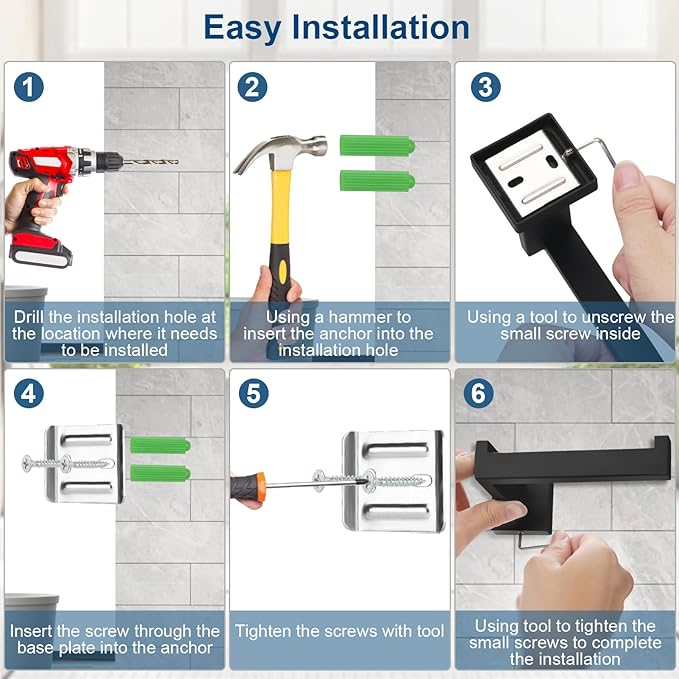 Easy Installation

1
Drill the installation hole at the location where it needs to be installed

2
Using a hammer to insert the anchor into the installation hole

3
Using a tool to unscrew the small screw inside

4
Insert the screw through the base plate into the anchor

5
Tighten the screws with tool

6
Using tool to tighten the small screws to complete the installation