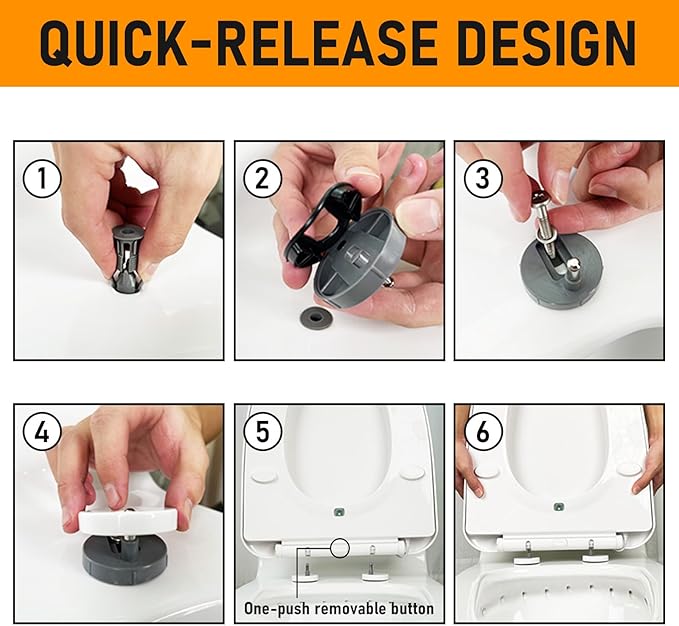 QUICK-RELEASE DESIGN

1

2

3

4

5

One-push removable button

6