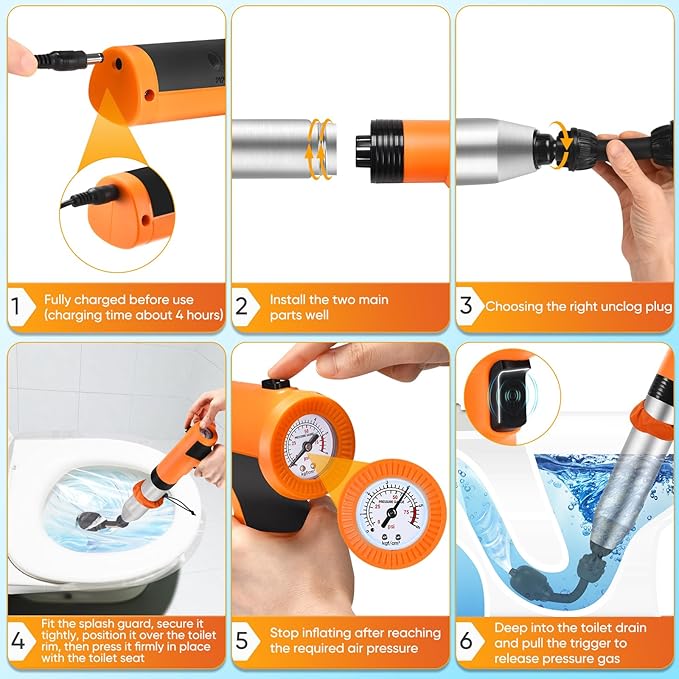 1 Fully charged before use (charging time about 4 hours)

2 Install the two main parts well

3 Choosing the right unclog plug

PRESSURE GAUGE
25
50
75
psi
kgf/cm²

4 Fit the splash guard, secure it tightly, position it over the toilet rim, then press it firmly in place with the toilet seat

5 Stop inflating after reaching the required air pressure

6 Deep into the toilet drain and pull the trigger to release pressure gas