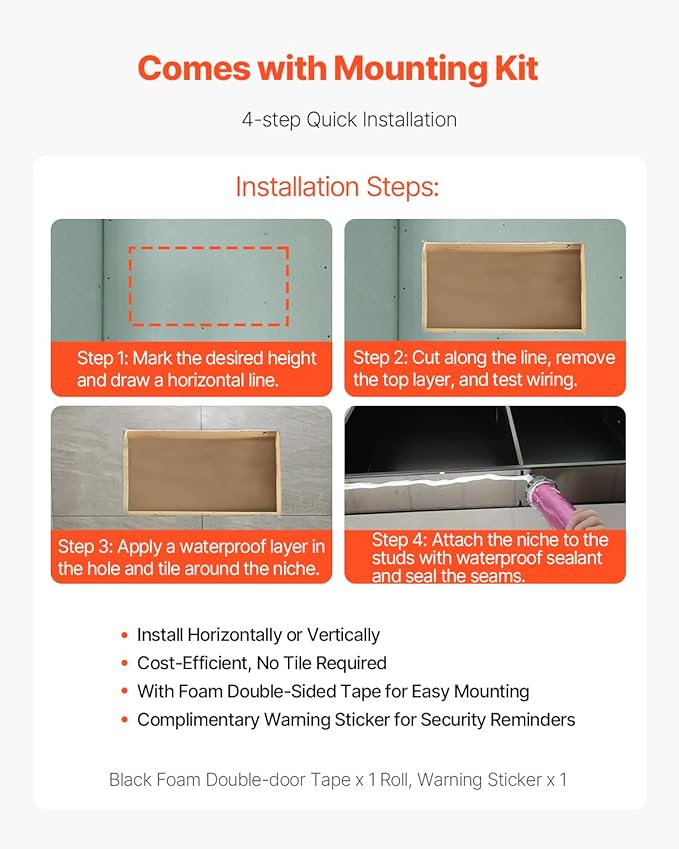 Comes with Mounting Kit

4-step Quick Installation

Installation Steps:

Step 1: Mark the desired height and draw a horizontal line.

Step 2: Cut along the line, remove the top layer, and test wiring.

Step 3: Apply a waterproof layer in the hole and tile around the niche.

Step 4: Attach the niche to the studs with waterproof sealant and seal the seams.

• Install Horizontally or Vertically
• Cost-Efficient, No Tile Required
• With Foam Double-Sided Tape for Easy Mounting
• Complimentary Warning Sticker for Security Reminders

Black Foam Double-door Tape x 1 Roll, Warning Sticker x 1