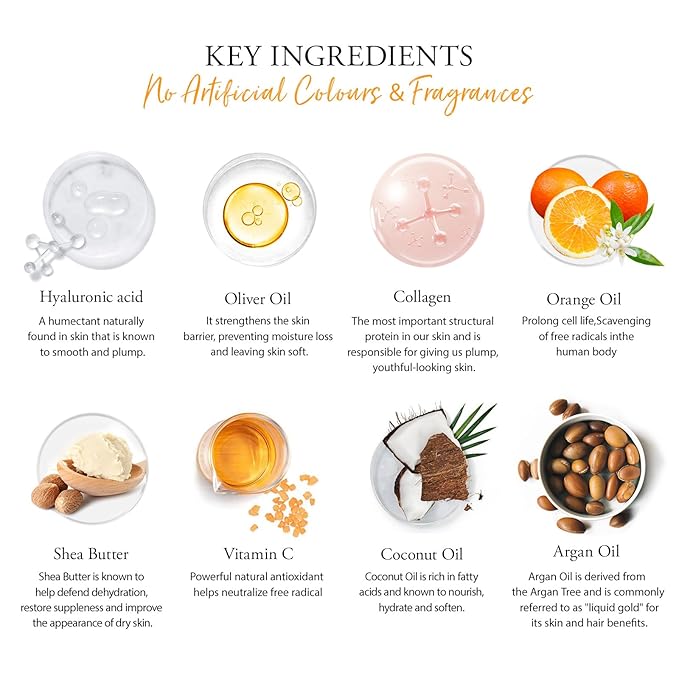 KEY INGREDIENTS
No Artificial Colours & Fragrances

Hyaluronic acid
A humectant naturally found in skin that is known to smooth and plump.

Oliver Oil
It strengthens the skin barrier, preventing moisture loss and leaving skin soft.

Collagen
The most important structural protein in our skin and is responsible for giving us plump, youthful-looking skin.

Orange Oil
Prolong cell life,Scavenging of free radicals inthe human body

Shea Butter
Shea Butter is known to help defend dehydration, restore suppleness and improve the appearance of dry skin.

Vitamin C
Powerful natural antioxidant helps neutralize free radical

Coconut Oil
Coconut Oil is rich in fatty acids and known to nourish, hydrate and soften.

Argan Oil
Argan Oil is derived from the Argan Tree and is commonly referred to as "liquid gold" for its skin and hair benefits.