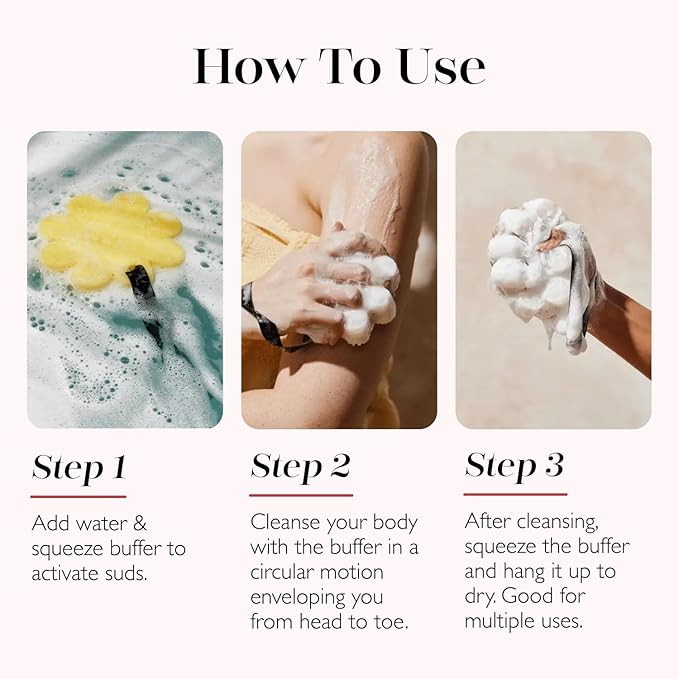 How To Use

Step 1

Add water & squeeze buffer to activate suds.

Step 2

Cleanse your body with the buffer in a circular motion enveloping you from head to toe.

Step 3

After cleansing, squeeze the buffer and hang it up to dry. Good for multiple uses.