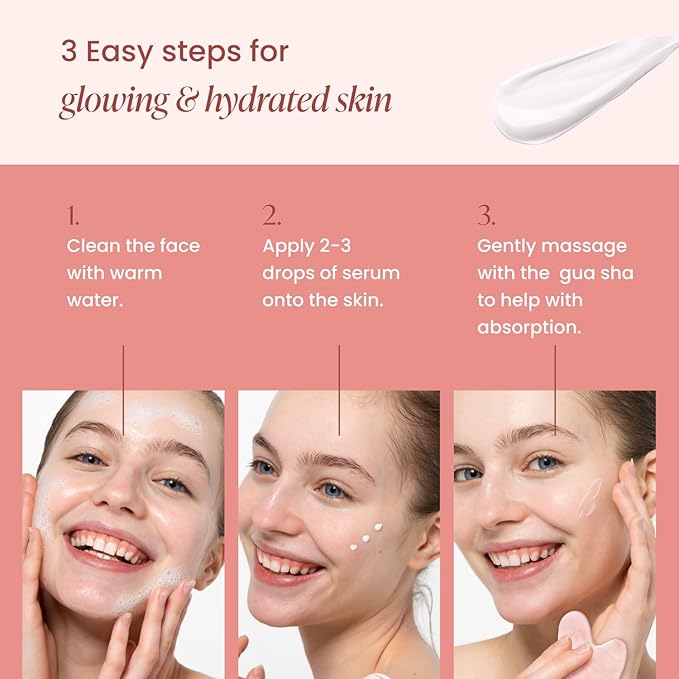 3 Easy steps for
glowing & hydrated skin

1.
Clean the face with warm water.

2.
Apply 2-3 drops of serum onto the skin.

3.
Gently massage with the gua sha to help with absorption.