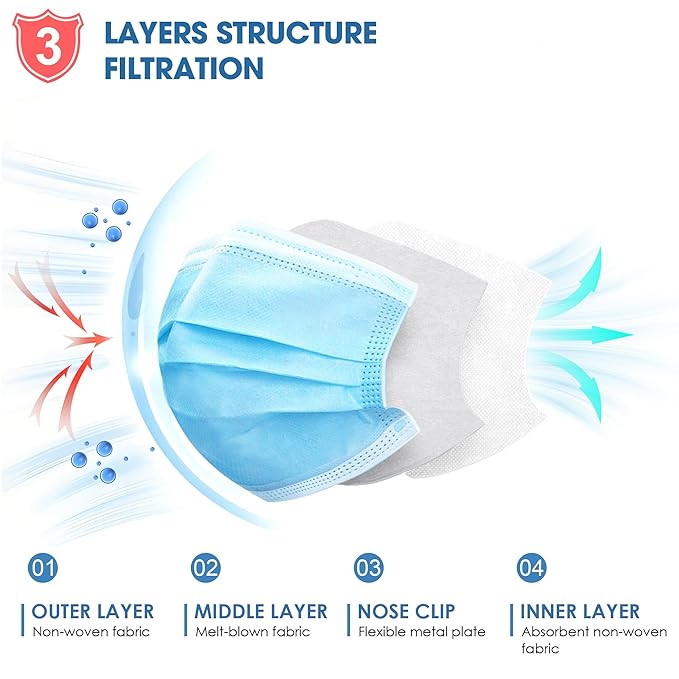 3 LAYERS STRUCTURE FILTRATION

01
OUTER LAYER
Non-woven fabric

02
MIDDLE LAYER
Melt-blown fabric

03
NOSE CLIP
Flexible metal plate

04
INNER LAYER
Absorbent non-woven fabric