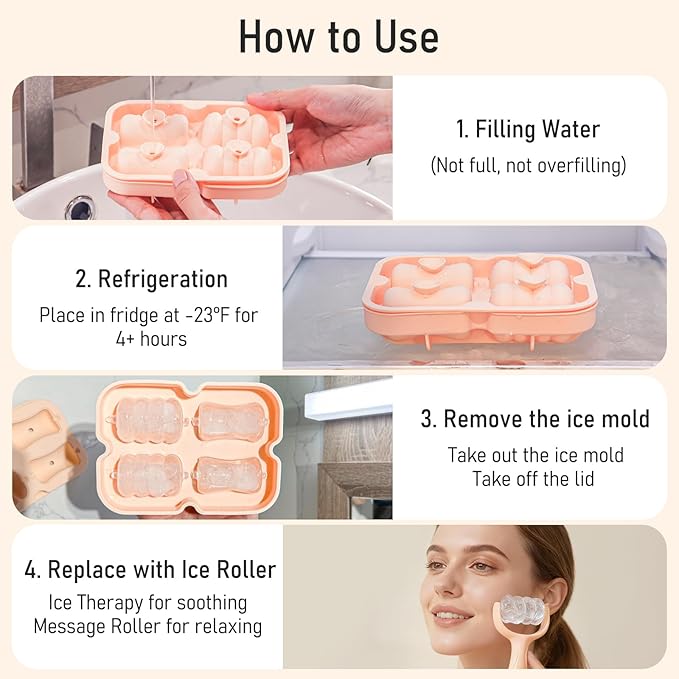 How to Use

1. Filling Water
(Not full, not overfilling)

2. Refrigeration
Place in fridge at -23°F for 4+ hours

3. Remove the ice mold
Take out the ice mold
Take off the lid

4. Replace with Ice Roller
Ice Therapy for soothing
Message Roller for relaxing