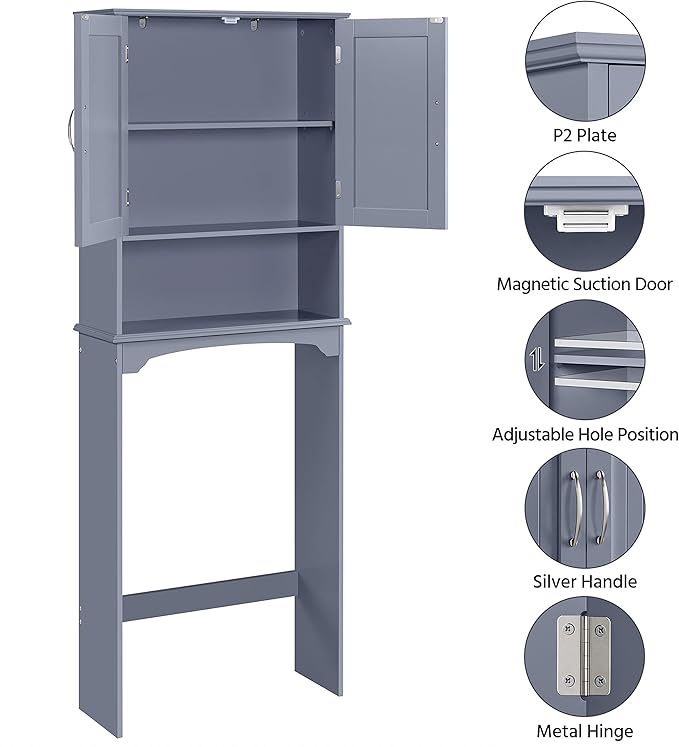 P2 Plate

Magnetic Suction Door

Adjustable Hole Position

Silver Handle

Metal Hinge