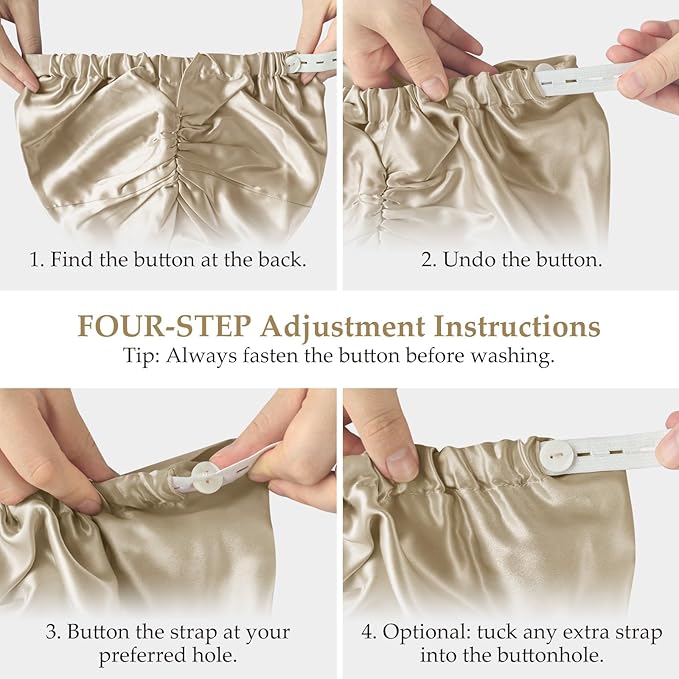 1. Find the button at the back.

2. Undo the button.

FOUR-STEP Adjustment Instructions
Tip: Always fasten the button before washing.

3. Button the strap at your preferred hole.

4. Optional: tuck any extra strap into the buttonhole.