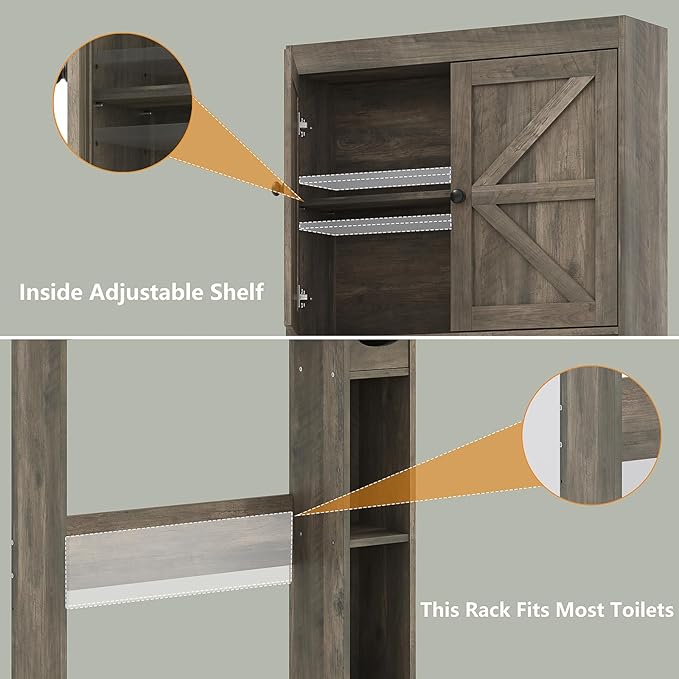 Inside Adjustable Shelf

This Rack Fits Most Toilets