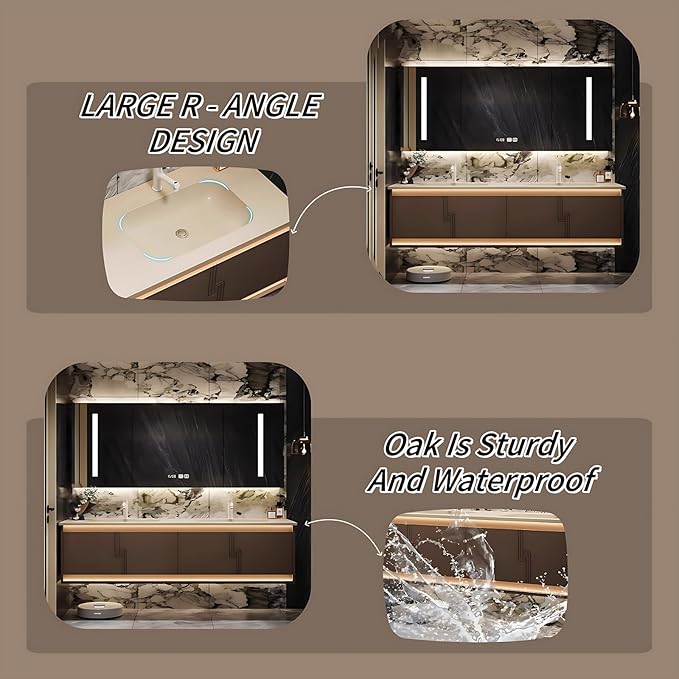 LARGE R - ANGLE DESIGN

Oak Is Sturdy And Waterproof