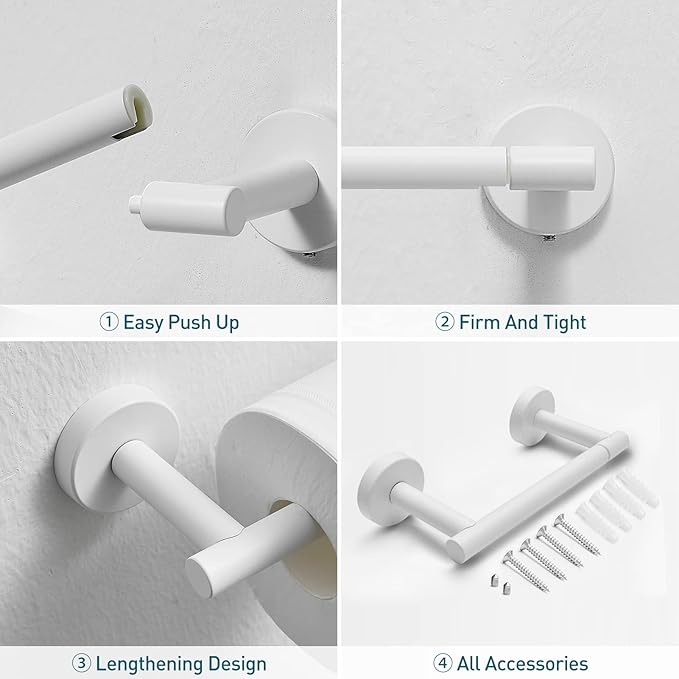 ① Easy Push Up

② Firm And Tight

③ Lengthening Design

④ All Accessories