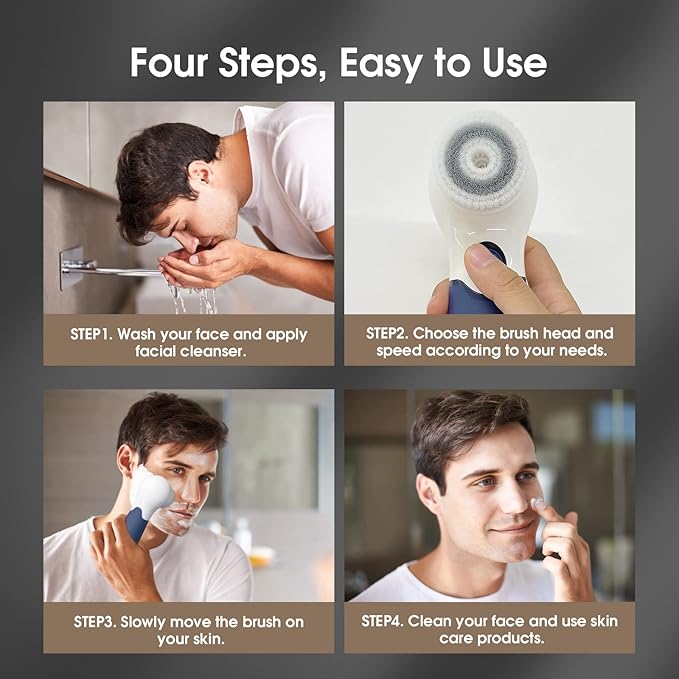 Four Steps, Easy to Use

STEP1. Wash your face and apply facial cleanser.

STEP2. Choose the brush head and speed according to your needs.

STEP3. Slowly move the brush on your skin.

STEP4. Clean your face and use skin care products.