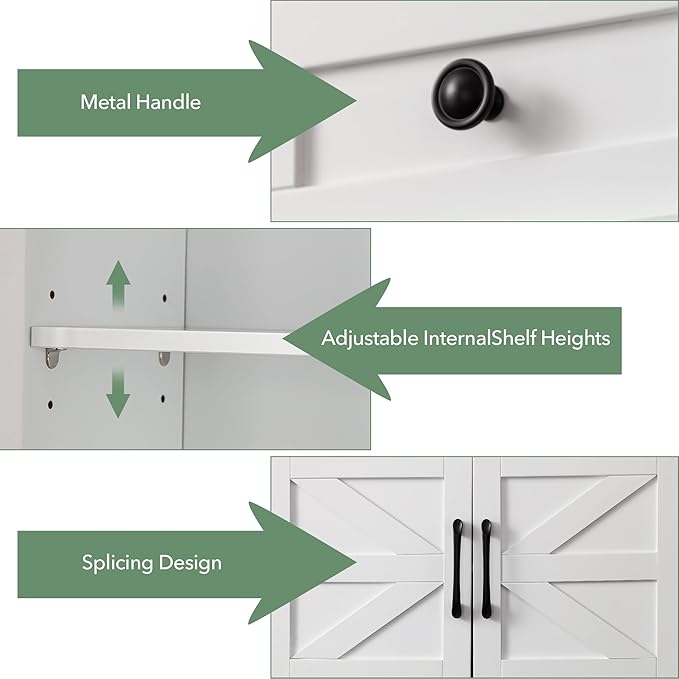 Metal Handle

Adjustable InternalShelf Heights

Splicing Design