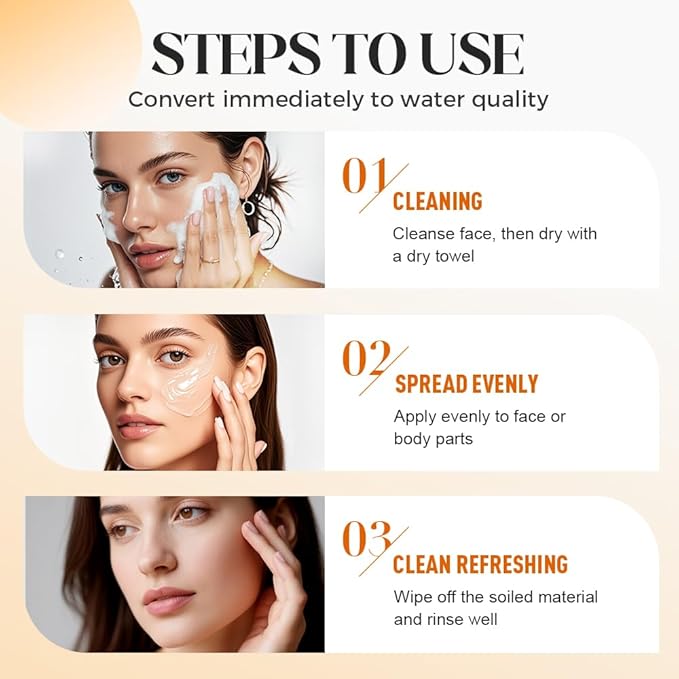 STEPS TO USE

Convert immediately to water quality

01

CLEANING

Cleanse face, then dry with a dry towel

02

SPREAD EVENLY

Apply evenly to face or body parts

03

CLEAN REFRESHING

Wipe off the soiled material and rinse well