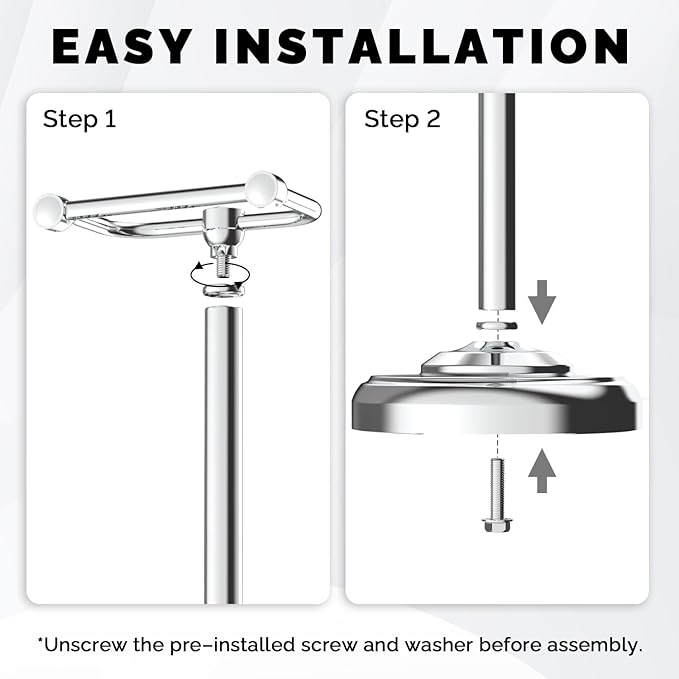 EASY INSTALLATION

Step 1

Step 2

*Unscrew the pre–installed screw and washer before assembly.