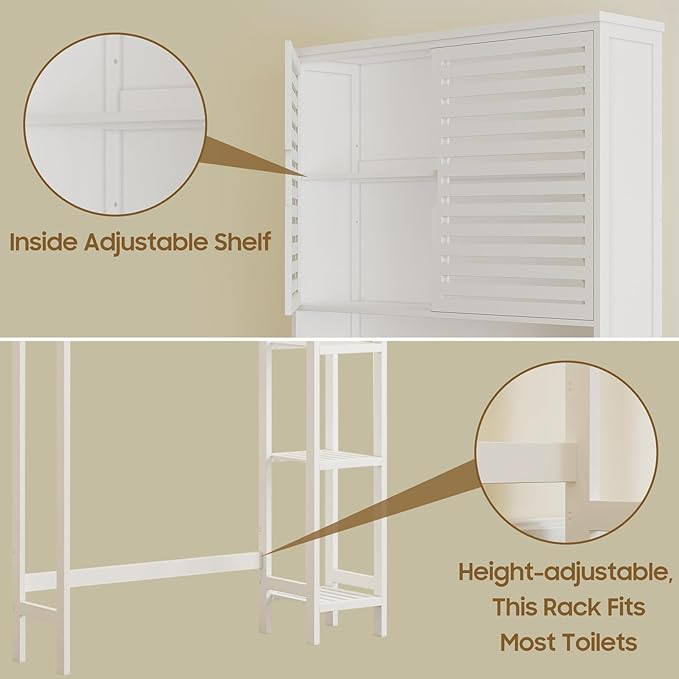 Inside Adjustable Shelf

Height-adjustable, This Rack Fits Most Toilets