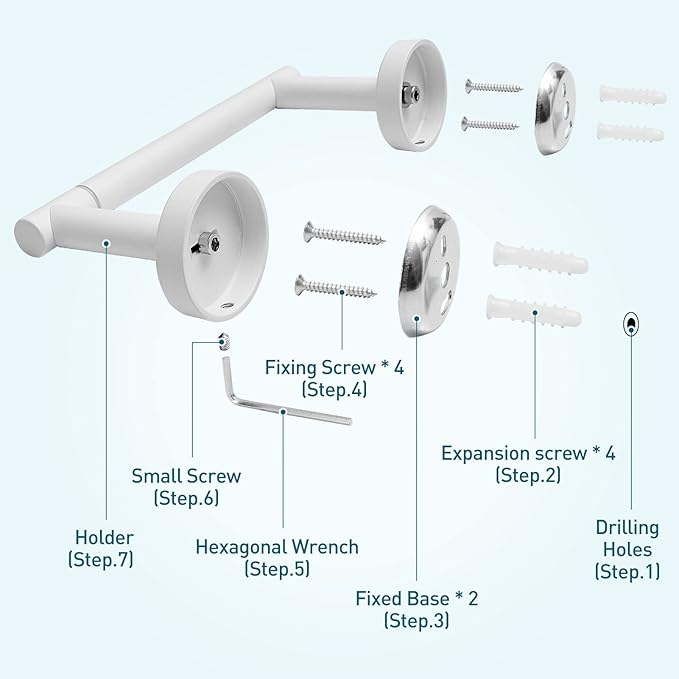 Fixing Screw * 4
(Step.4)

Expansion screw * 4
(Step.2)

Small Screw
(Step.6)

Holder
(Step.7)

Hexagonal Wrench
(Step.5)

Drilling
Holes
(Step.1)

Fixed Base * 2
(Step.3)