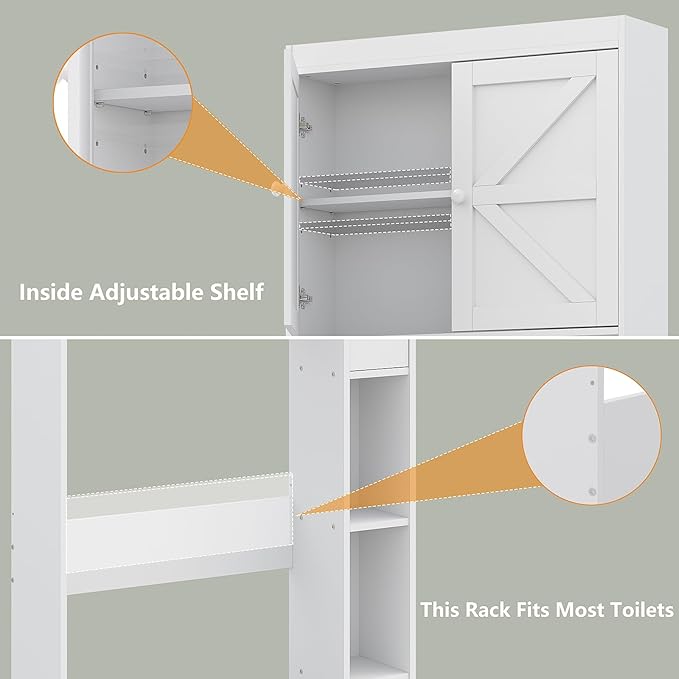 Inside Adjustable Shelf

This Rack Fits Most Toilets