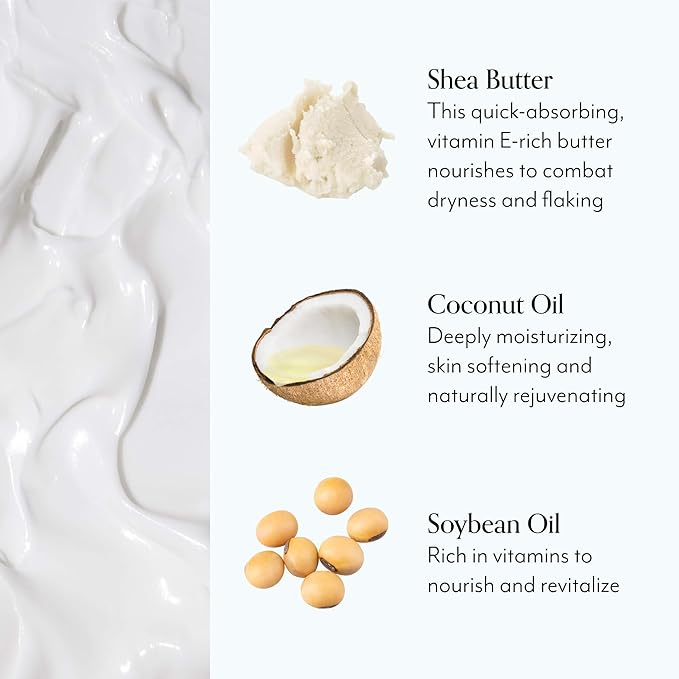 Shea Butter
This quick-absorbing, vitamin E-rich butter nourishes to combat dryness and flaking

Coconut Oil
Deeply moisturizing, skin softening and naturally rejuvenating

Soybean Oil
Rich in vitamins to nourish and revitalize