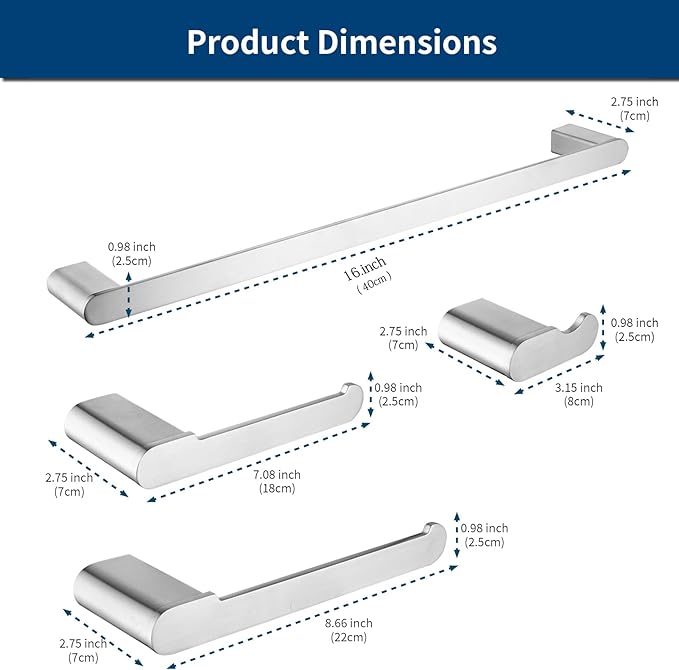 Product Dimensions

2.75 inch
(7cm)

0.98 inch
(2.5cm)

16.inch
( 40cm )

2.75 inch
(7cm)

0.98 inch
(2.5cm)

3.15 inch
(8cm)

0.98 inch
(2.5cm)

2.75 inch
(7cm)

7.08 inch
(18cm)

0.98 inch
(2.5cm)

2.75 inch
(7cm)

8.66 inch
(22cm)