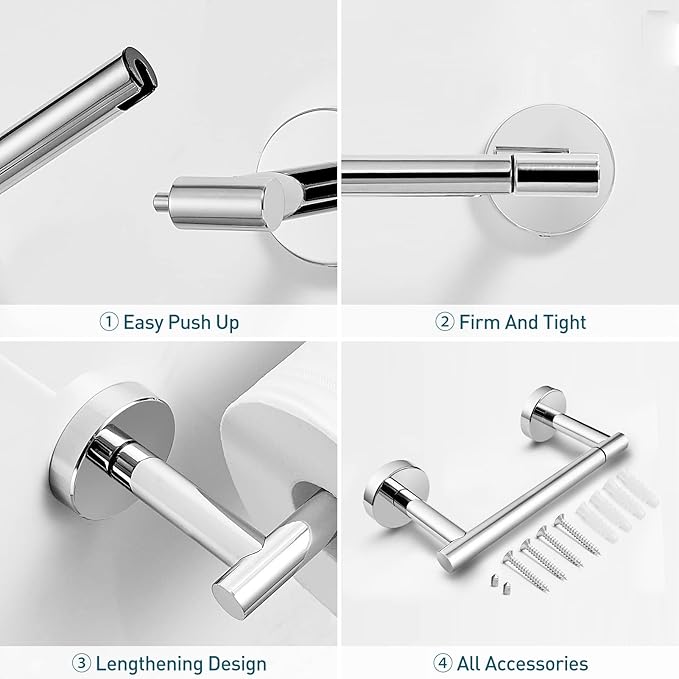 ① Easy Push Up

② Firm And Tight

③ Lengthening Design

④ All Accessories