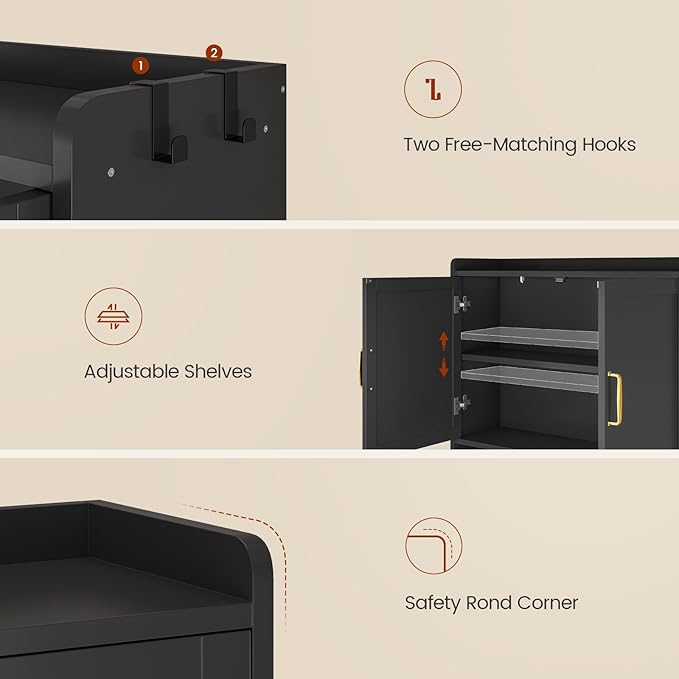 1
2

Two Free-Matching Hooks

Adjustable Shelves

Safety Rond Corner